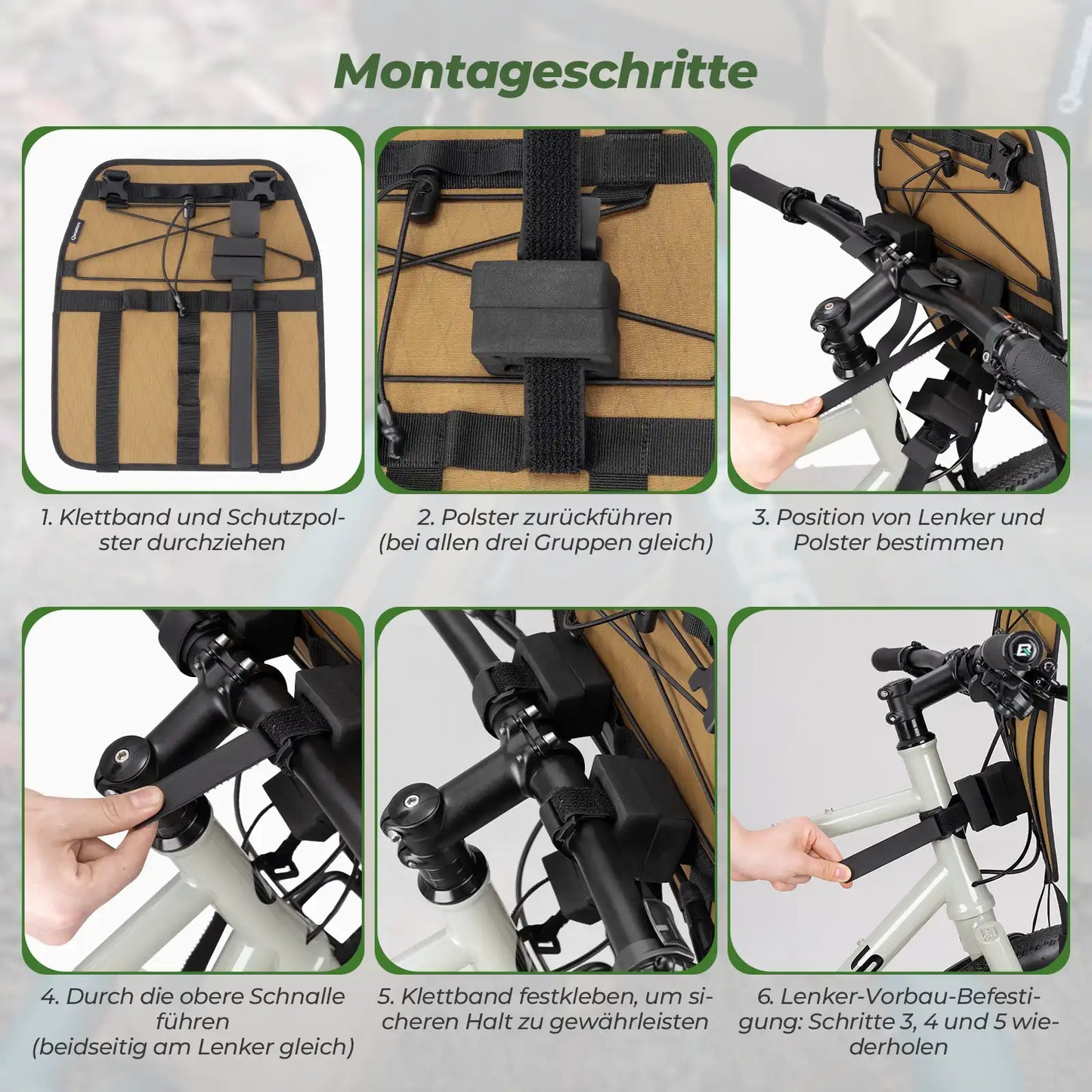 Montageschritte

1. Klettband und Schutzpolster durchziehen

2. Polster zurückführen (bei allen drei Gruppen gleich)

3. Position von Lenker und Polster bestimmen

4. Durch die obere Schnalle führen (beidseitig am Lenker gleich)

5. Klettband festkleben, um sicheren Halt zu gewährleisten

6. Lenker-Vorbau-Befestigung: Schritte 3, 4 und 5 wiederholen